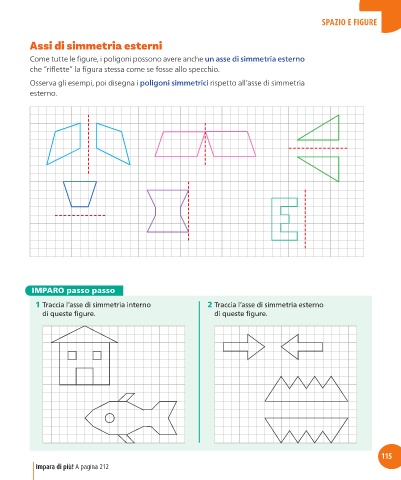 SPAZIO E FIGURE

Assi di simmetria esterni

Come tutte le figure, i poligoni possono avere anche un asse di simmetria esterno che "riflette" la figura stessa come se fosse allo specchio.

Osserva gli esempi, poi disegna i poligoni simmetrici rispetto all'asse di simmetria esterno.

IMPARO passo passo

1 Traccia l'asse di simmetria interno di queste figure.

2 Traccia l'asse di simmetria esterno di queste figure.

115

Impara di più! A pagina 212