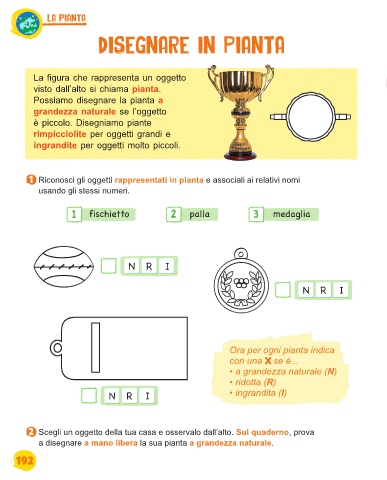 LA PIANTA

DISEGNARE IN PIANTA

La figura che rappresenta un oggetto visto dall'alto si chiama pianta. Possiamo disegnare la pianta a grandezza naturale se l'oggetto è piccolo. Disegniamo piante rimpicciolite per oggetti grandi e ingrandite per oggetti molto piccoli.

1 Riconosci gli oggetti rappresentati in pianta e associali ai relativi nomi usando gli stessi numeri.

1 fischietto 2 palla 3 medaglia

N R I

N R I

N R I

Ora per ogni pianta indica con una X se è...
• a grandezza naturale (N)
• ridotta (R)
• ingrandita (I)

2 Scegli un oggetto della tua casa e osservalo dall'alto. Sul quaderno, prova a disegnare a mano libera la sua pianta a grandezza naturale.

192