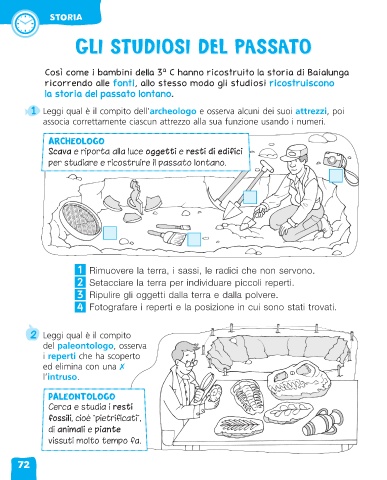 STORIA

GLI STUDIOSI DEL PASSATO

Così come i bambini della 3ª C hanno ricostruito la storia di Baialunga ricorrendo alle fonti, allo stesso modo gli studiosi ricostruiscono la storia del passato lontano.

1 Leggi qual è il compito dell'archeologo e osserva alcuni dei suoi attrezzi, poi associa correttamente ciascun attrezzo alla sua funzione usando i numeri.

ARCHEOLOGO
Scava e riporta alla luce oggetti e resti di edifici per studiare e ricostruire il passato lontano.

1 Rimuovere la terra, i sassi, le radici che non servono.
2 Setacciare la terra per individuare piccoli reperti.
3 Ripulire gli oggetti dalla terra e dalla polvere.
4 Fotografare i reperti e la posizione in cui sono stati trovati.

2 Leggi qual è il compito del paleontologo, osserva i reperti che ha scoperto ed elimina con una X l'intruso.

PALEONTOLOGO
Cerca e studia i resti fossili, cioè "pietrificati", di animali e piante vissuti molto tempo fa.

72