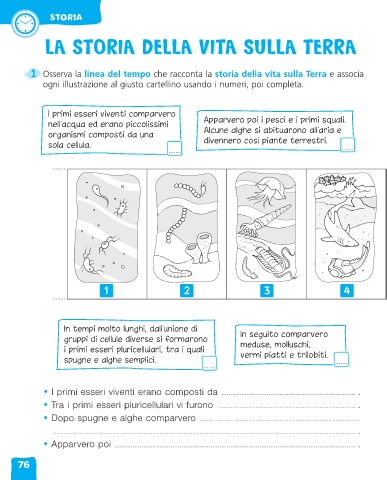 STORIA

LA STORIA DELLA VITA SULLA TERRA

1 Osserva la linea del tempo che racconta la storia della vita sulla Terra e associa ogni illustrazione al giusto cartellino usando i numeri, poi completa.

I primi esseri viventi comparvero nell'acqua ed erano piccolissimi organismi composti da una sola cellula. .....

Apparvero poi i pesci e i primi squali. Alcune alghe si abituarono all'aria e divennero così piante terrestri. .....

1 2 3 4

In tempi molto lunghi, dall'unione di gruppi di cellule diverse si formarono i primi esseri pluricellulari, tra i quali spugne e alghe semplici. .....

In seguito comparvero meduse, molluschi, vermi piatti e trilobiti. .....

• I primi esseri viventi erano composti da ........................................ .
• Tra i primi esseri pluricellulari vi furono ........................................ .
• Dopo spugne e alghe comparvero ........................................
........................................ .
• Apparvero poi ........................................ .

76