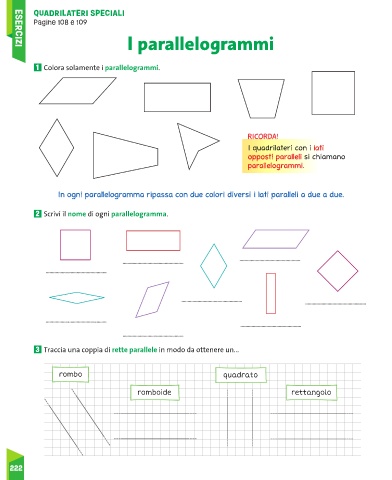 ESERCIZI

QUADRILATERI SPECIALI
Pagine 108 e 109

I parallelogrammi

1 Colora solamente i parallelogrammi.

RICORDA!
I quadrilateri con i lati opposti paralleli si chiamano parallelogrammi.

In ogni parallelogramma ripassa con due colori diversi i lati paralleli a due a due.

2 Scrivi il nome di ogni parallelogramma.

3 Traccia una coppia di rette parallele in modo da ottenere un...

rombo

romboide

quadrato

rettangolo

222